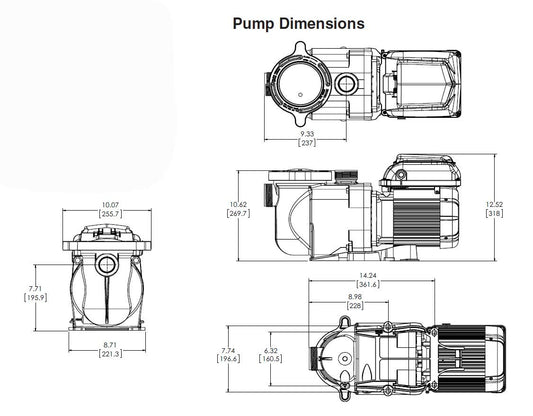 Pump Dimensions

9.33
[237]

10.62
[269.7]

12.52
[318]

10.07
[255.7]

7.71
[195.9]

8.71
[221.3]

14.24
[361.6]

8.98
[228]

7.74
[196.6]

6.32
[160.5]